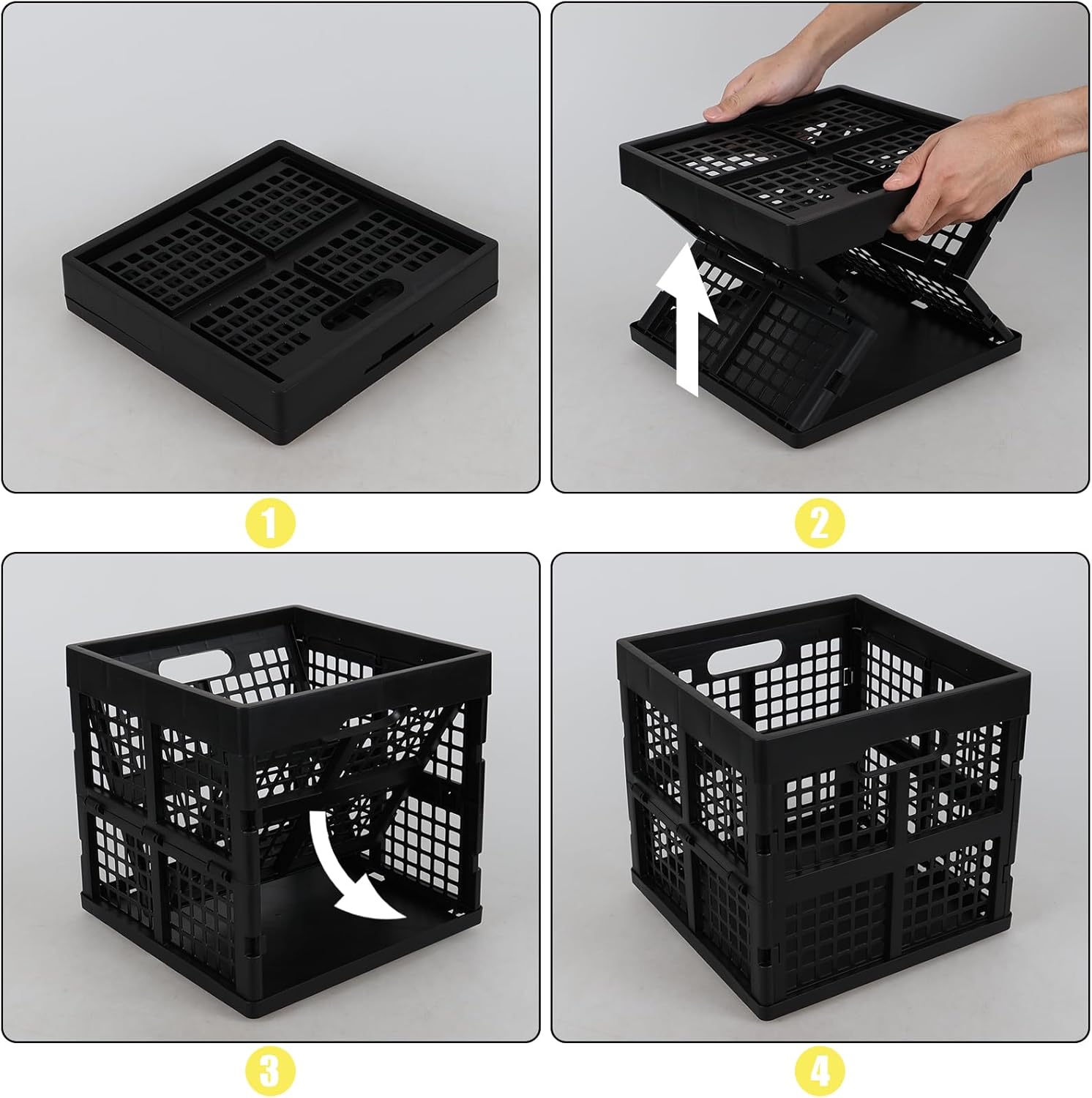 1

2

3

4