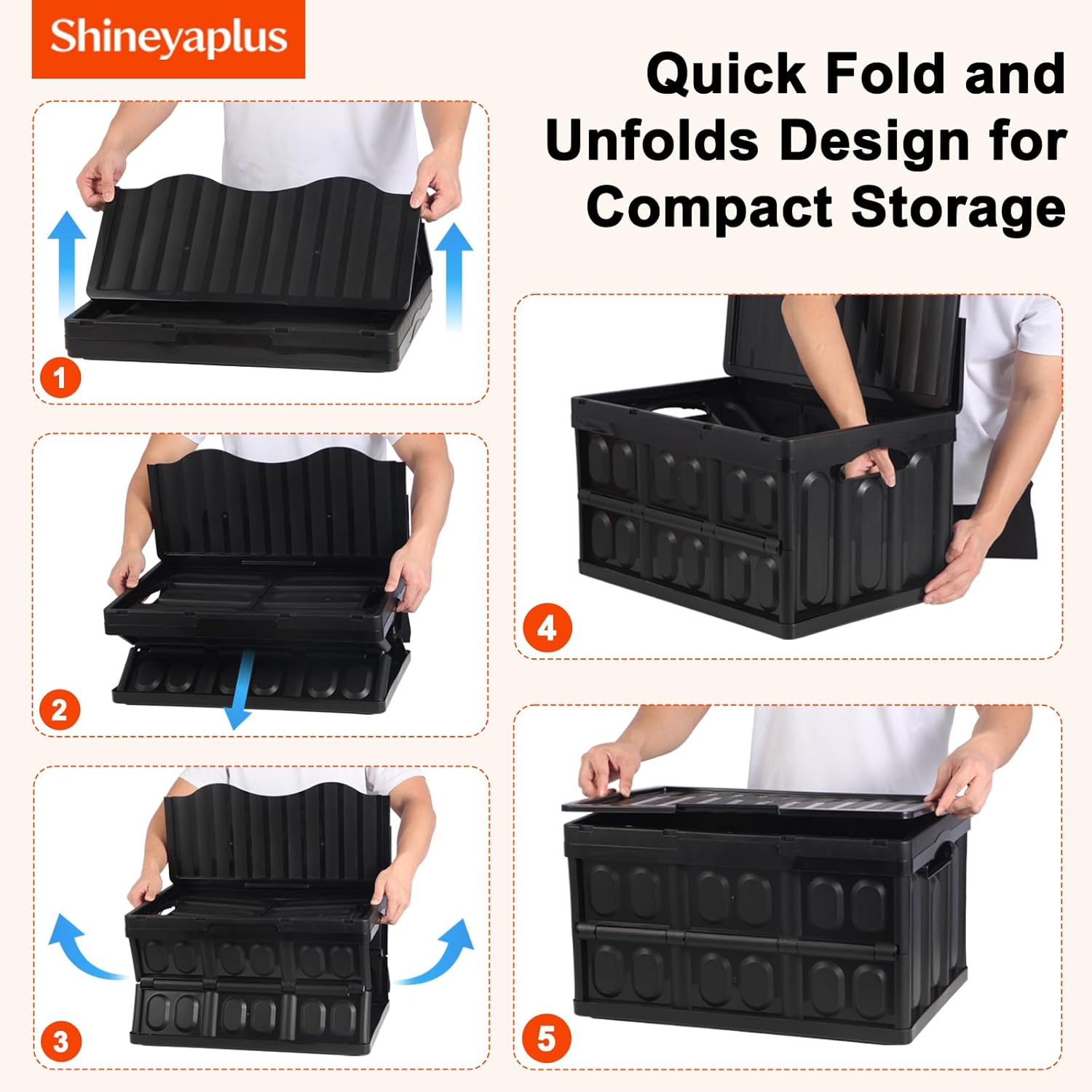 Shineyaplus

Quick Fold and Unfolds Design for Compact Storage

1

2

3

4

5