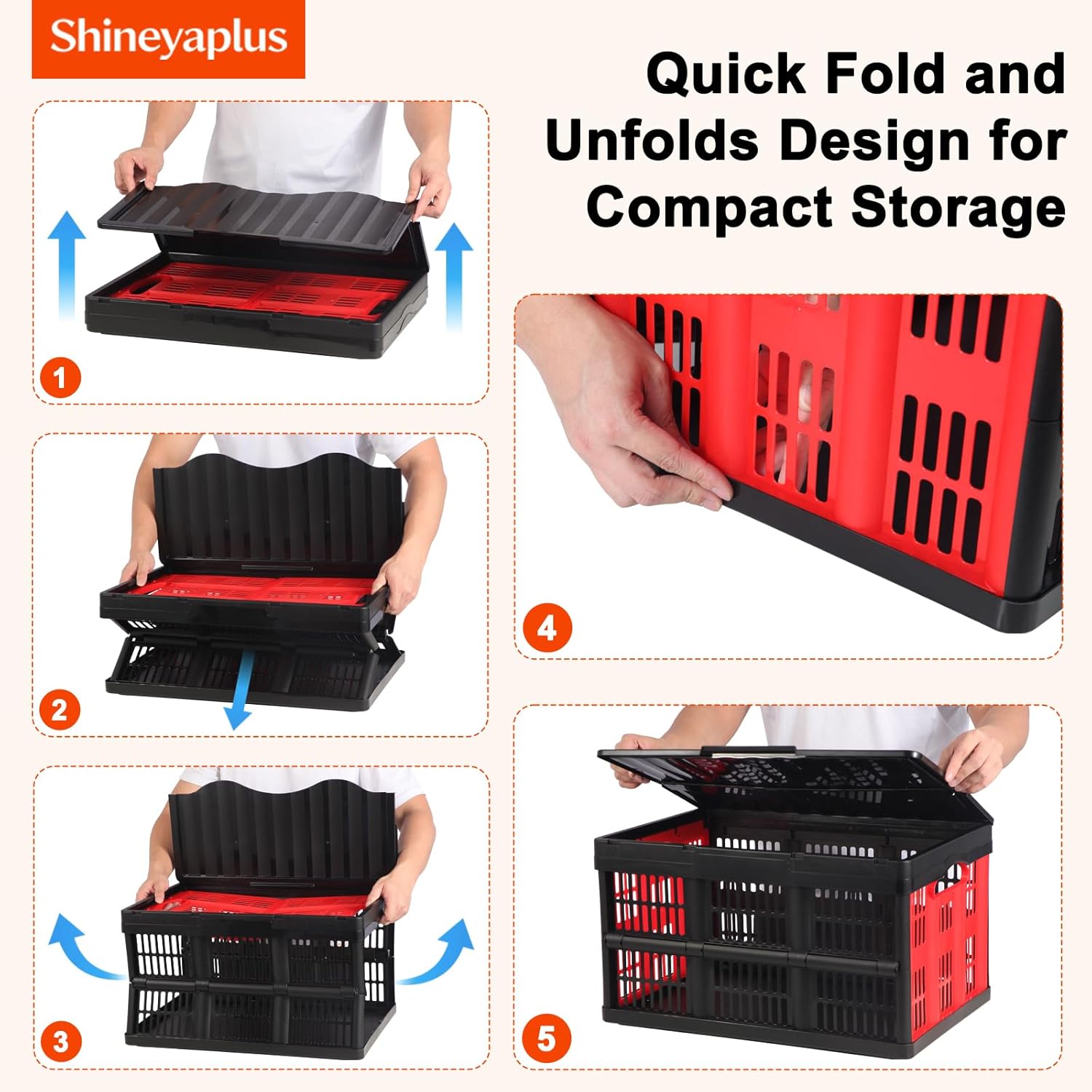 Shineyaplus

Quick Fold and Unfolds Design for Compact Storage

1

2

3

4

5